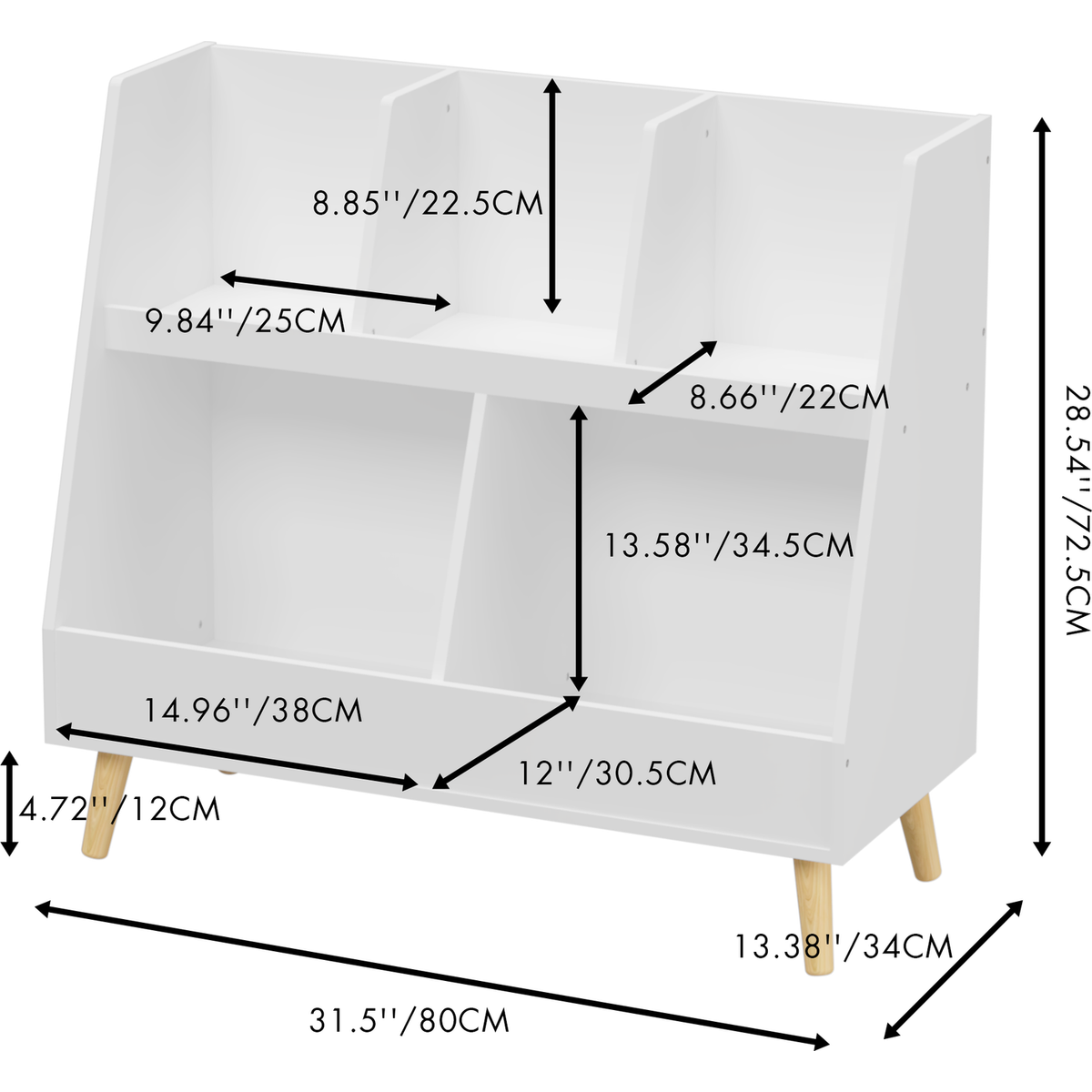 8.85''/22.5CM

9.84''/25CM

8.66''/22CM

28.54''/72.5CM

13.58''/34.5CM

14.96''/38CM

12''/30.5CM

4.72''/12CM

13.38''/34CM

31.5''/80CM