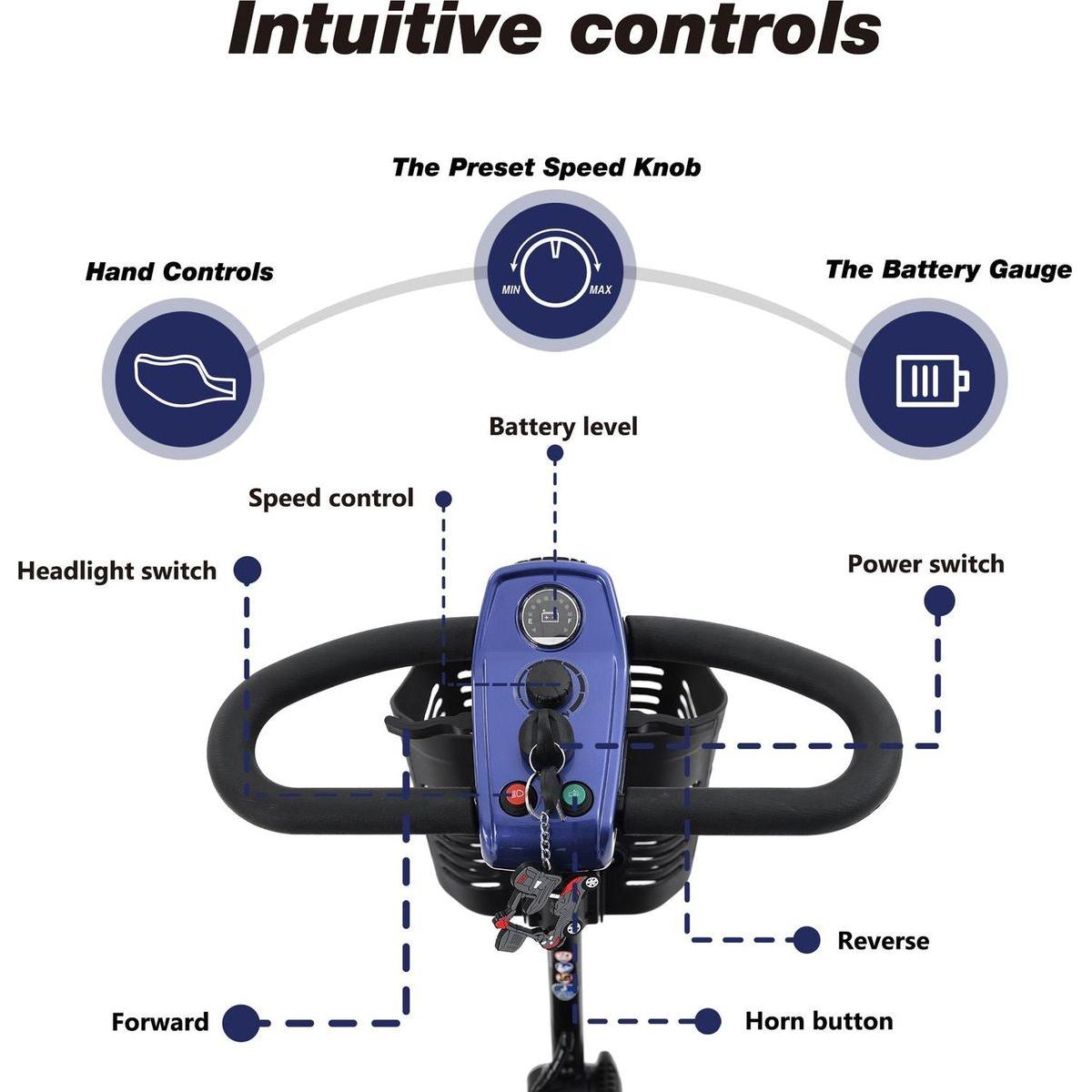 Intuitive controls

The Preset Speed Knob

MIN MAX

Hand Controls

The Battery Gauge

Battery level

Speed control

Headlight switch

Power switch

E F

Reverse

Forward

Horn button