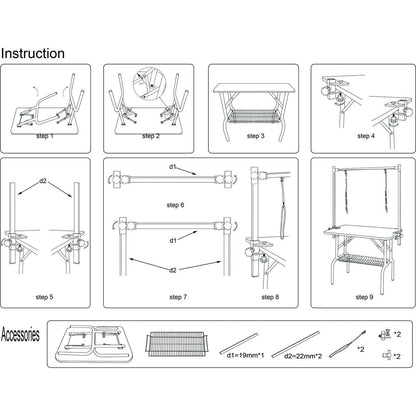 Instruction

step 1

step 2

step 3

step 4

d2

step 5

d1

step 6

d1

d2

step 7

step 8

step 9

Accessories

d1=19mm*1

d2=22mm*2

*2

*2

*2