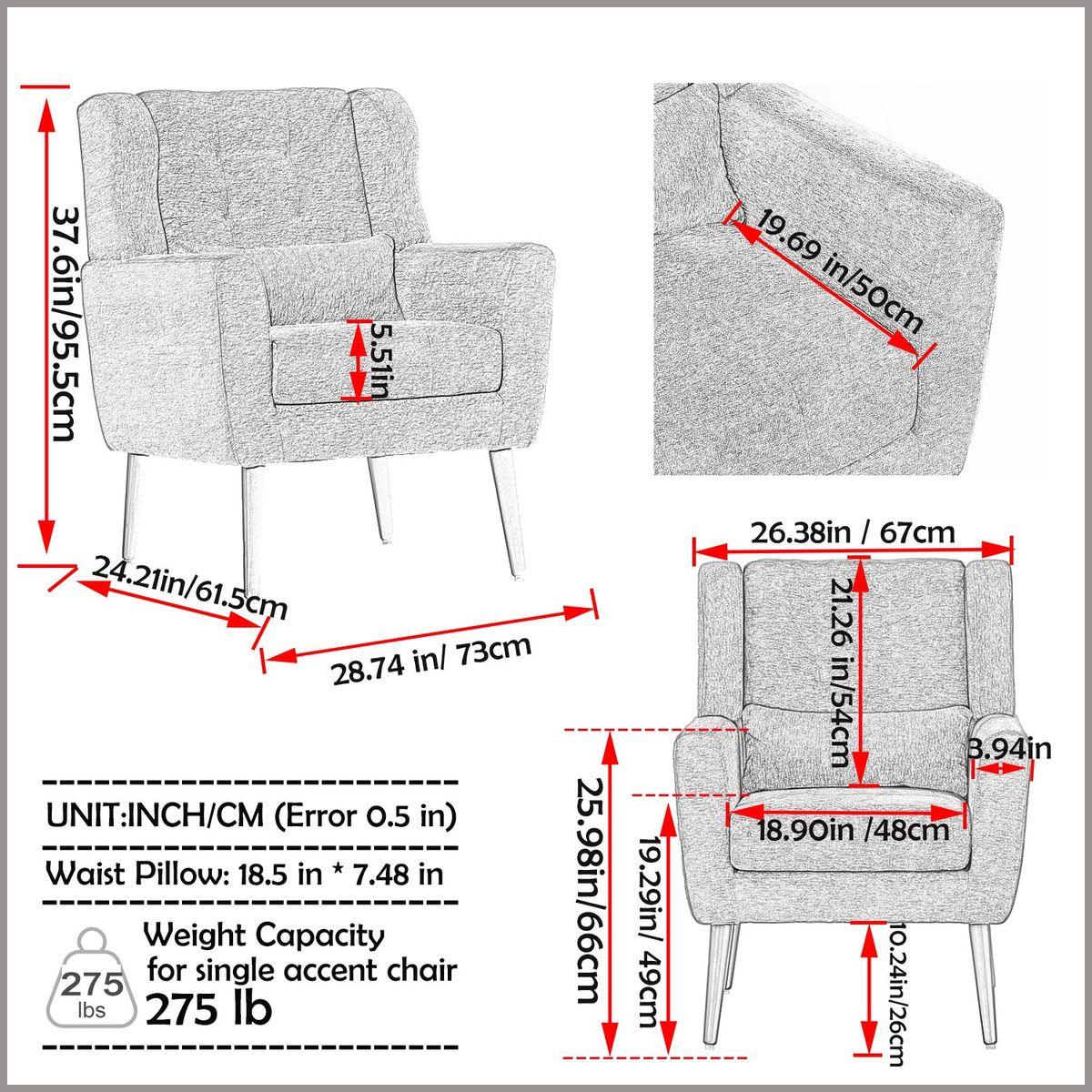 37.6in/95.5cm

5.51in

24.21in/61.5cm

28.74 in/ 73cm

19.69 in/50cm

26.38in / 67cm

21.26 in/54cm

3.94in

18.90in /48cm

25.98in/66cm

19.29in/ 49cm

10.24in/26cm

UNIT:INCH/CM (Error 0.5 in)

Waist Pillow: 18.5 in * 7.48 in

275 lbs

Weight Capacity for single accent chair 275 lb