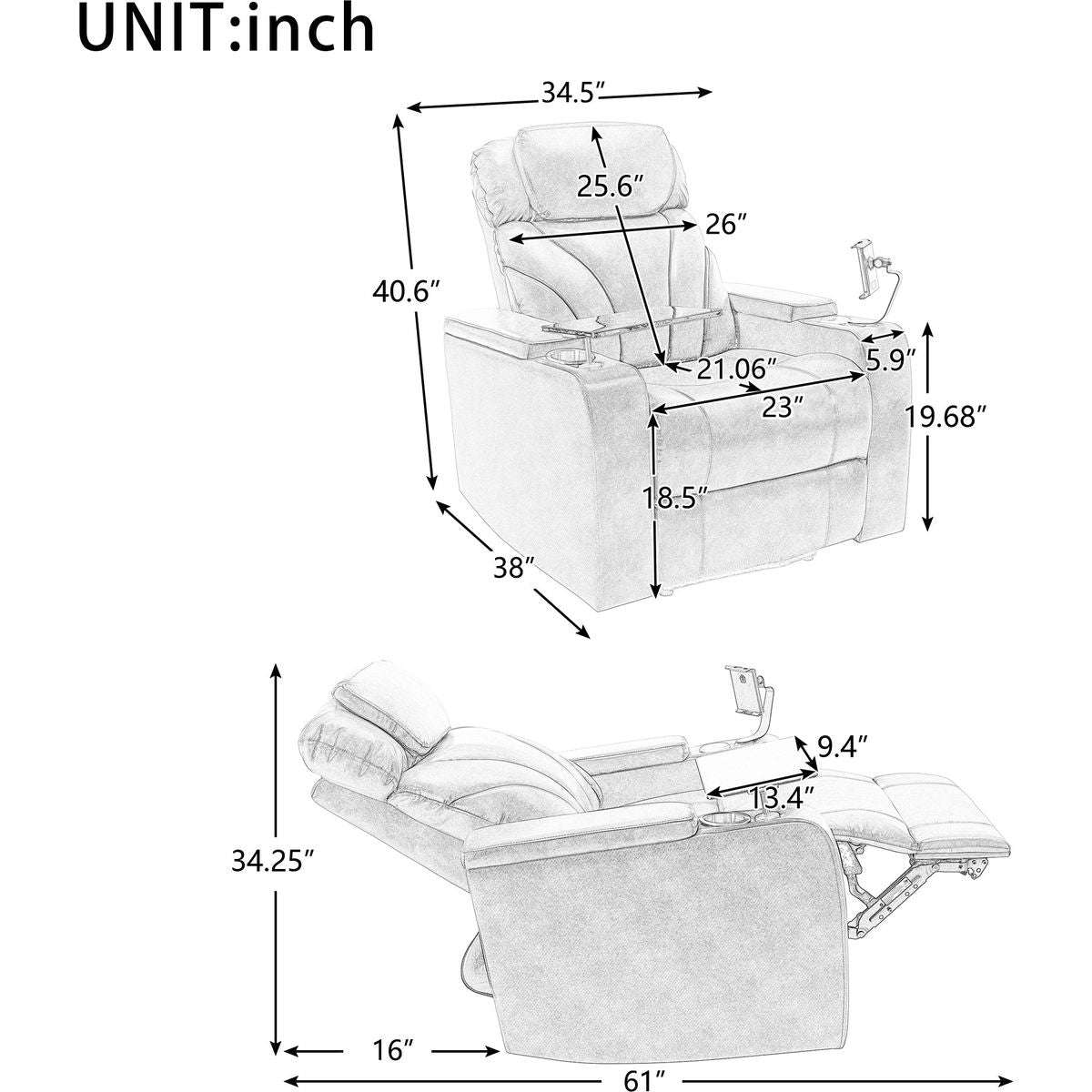 UNIT:inch

34.5″

25.6″

26″

40.6″

21.06″

5.9″

23″

19.68″

18.5″

38″

9.4″

13.4″

34.25″

16″

61″