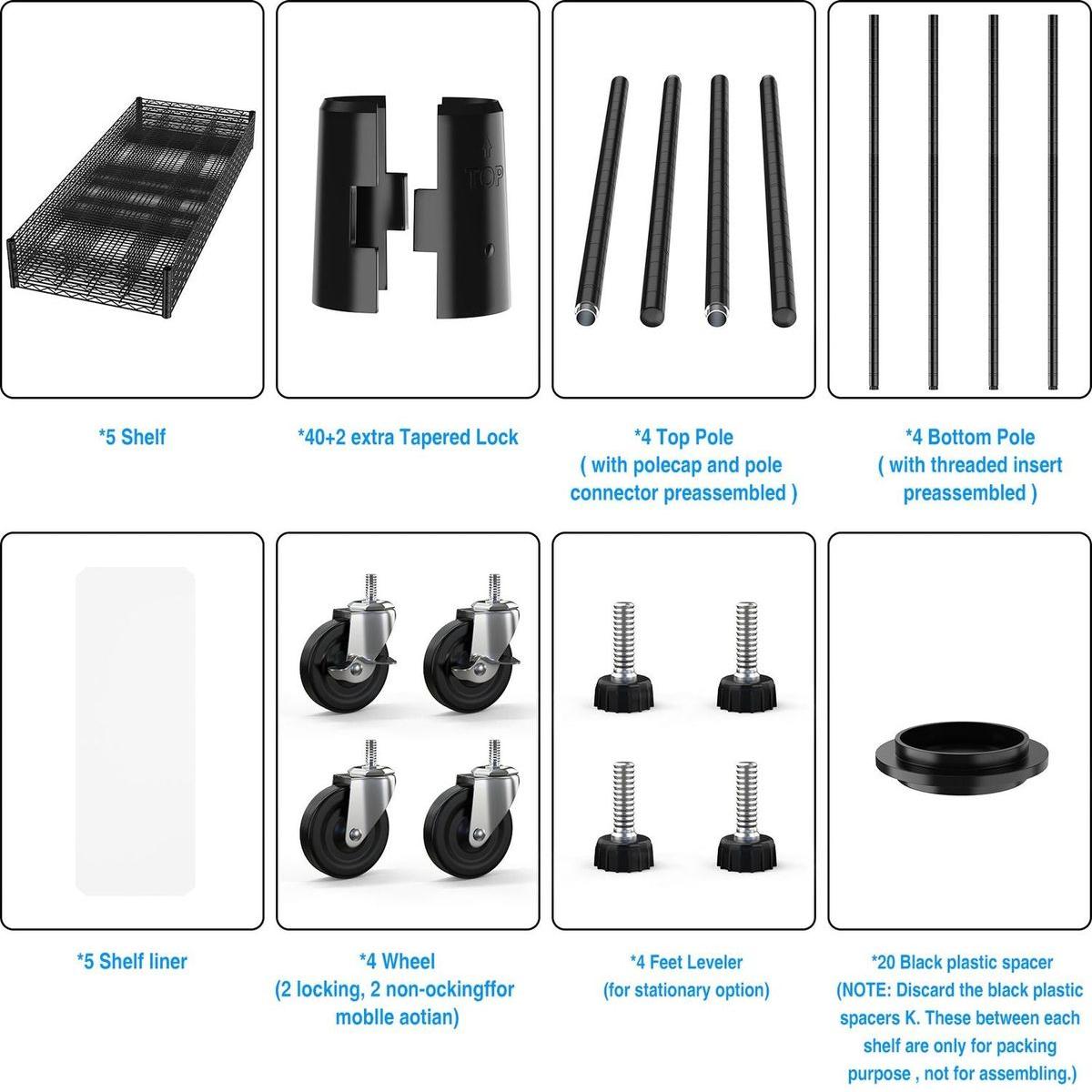 TOP

*5 Shelf

*40+2 extra Tapered Lock

*4 Top Pole
( with polecap and pole connector preassembled )

*4 Bottom Pole
( with threaded insert preassembled )

*5 Shelf liner

*4 Wheel
(2 locking, 2 non-ockingffor moblle aotian)

*4 Feet Leveler
(for stationary option)

*20 Black plastic spacer
(NOTE: Discard the black plastic spacers K. These between each shelf are only for packing purpose , not for assembling.)