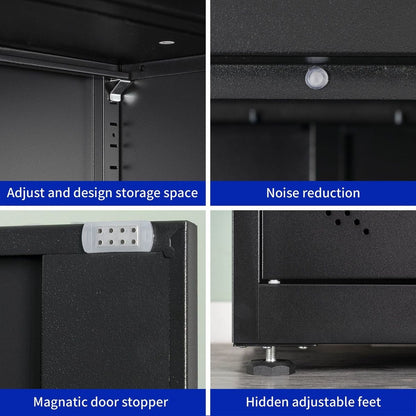 Adjust and design storage space

Noise reduction

Magnatic door stopper

Hidden adjustable feet