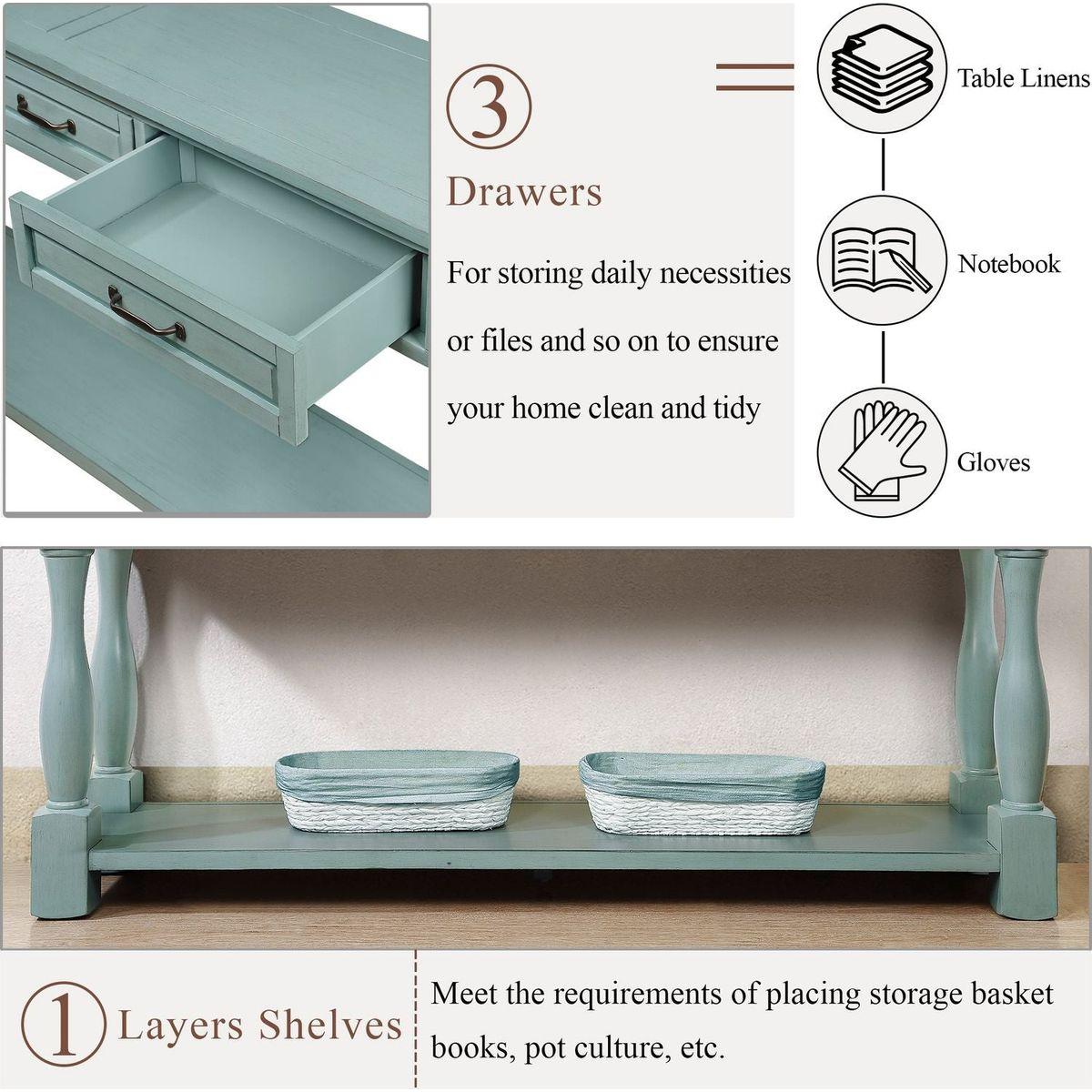 3

Drawers

For storing daily necessities or files and so on to ensure your home clean and tidy

Table Linens

Notebook

Gloves

1 Layers Shelves

Meet the requirements of placing storage basket books, pot culture, etc.