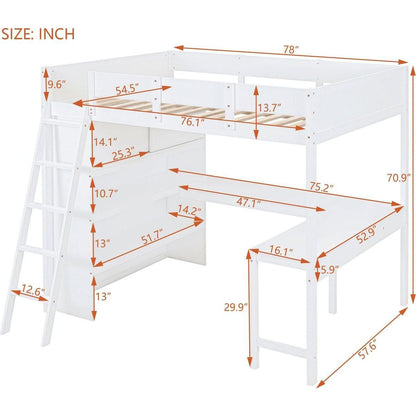 SIZE: INCH

78"
9.6"
54.5"
13.7"
76.1"
14.1"
25.3"
70.9"
75.2"
10.7"
47.1"
14.2"
13"
51.7"
52.9"
16.1"
5.9"
12.6"
13"
29.9"
57.6"