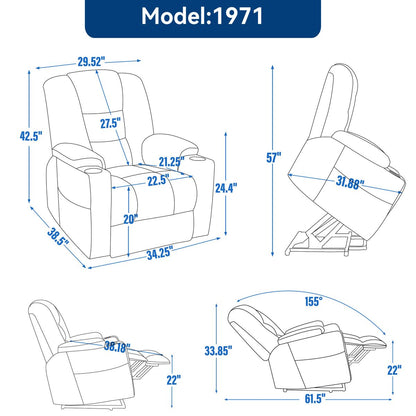 Model:1971

29.52"
27.5"
42.5"
21.25"
22.5"
24.4"
20"
38.5"
34.25"

57"
31.88"

38.18"
22"

155°
33.85"
22"
61.5"