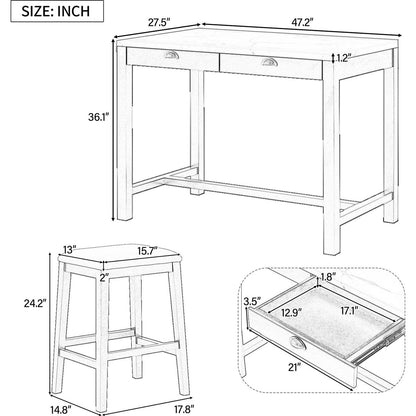 SIZE: INCH

27.5"
47.2"
1.2"
36.1"

13"
15.7"
2"
24.2"
14.8"
17.8"

1.8"
3.5"
12.9"
17.1"
21"