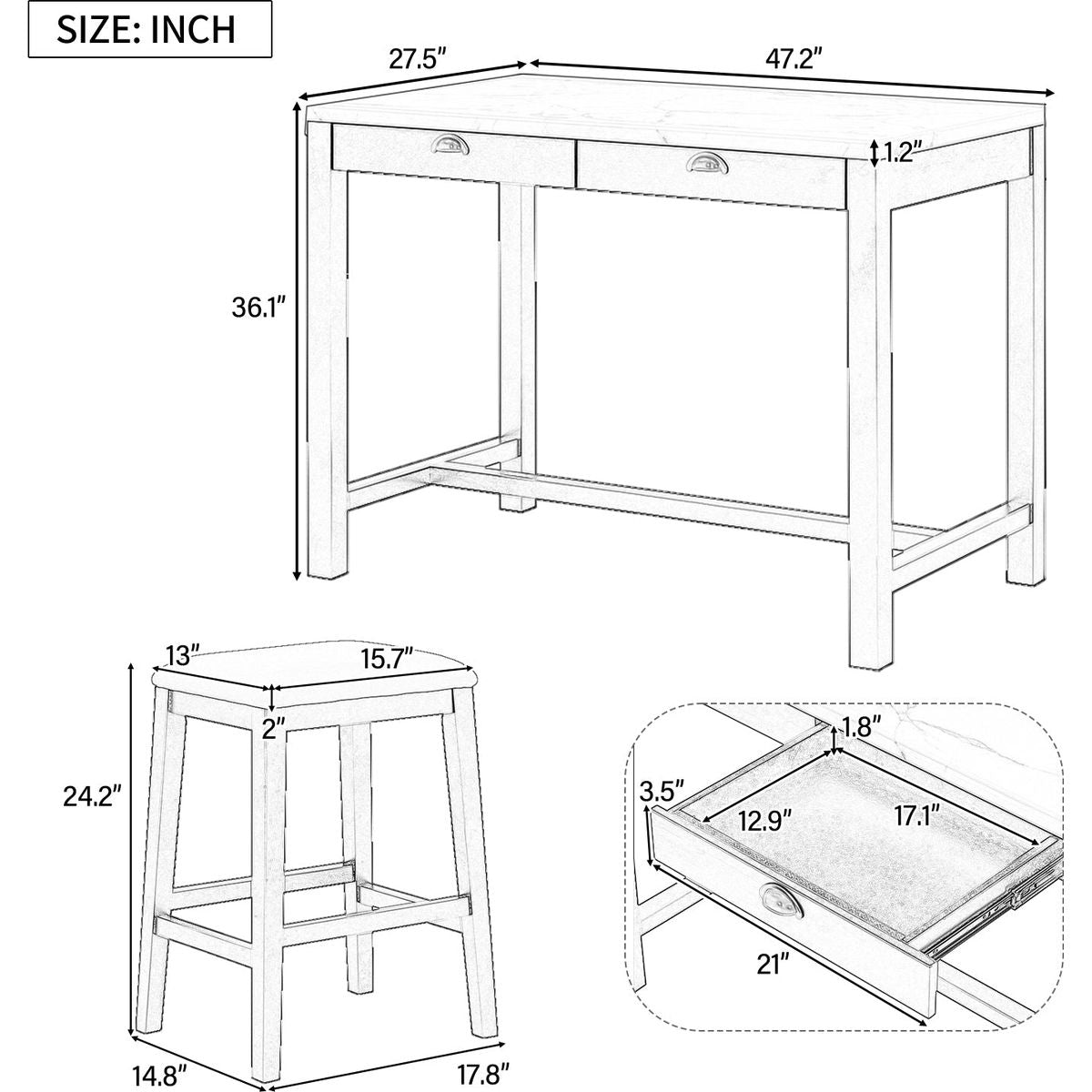 SIZE: INCH

27.5″
47.2″
1.2″
36.1″

13″
15.7″
2″
24.2″
14.8″
17.8″

1.8″
3.5″
12.9″
17.1″
21″