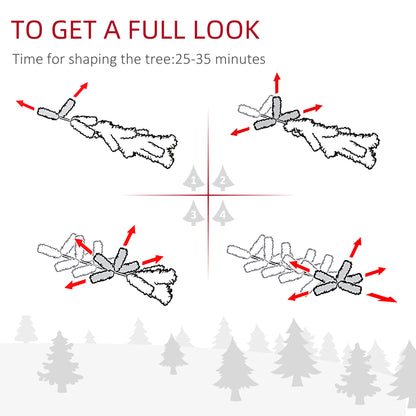 TO GET A FULL LOOK

Time for shaping the tree:25-35 minutes

1 2

3 4