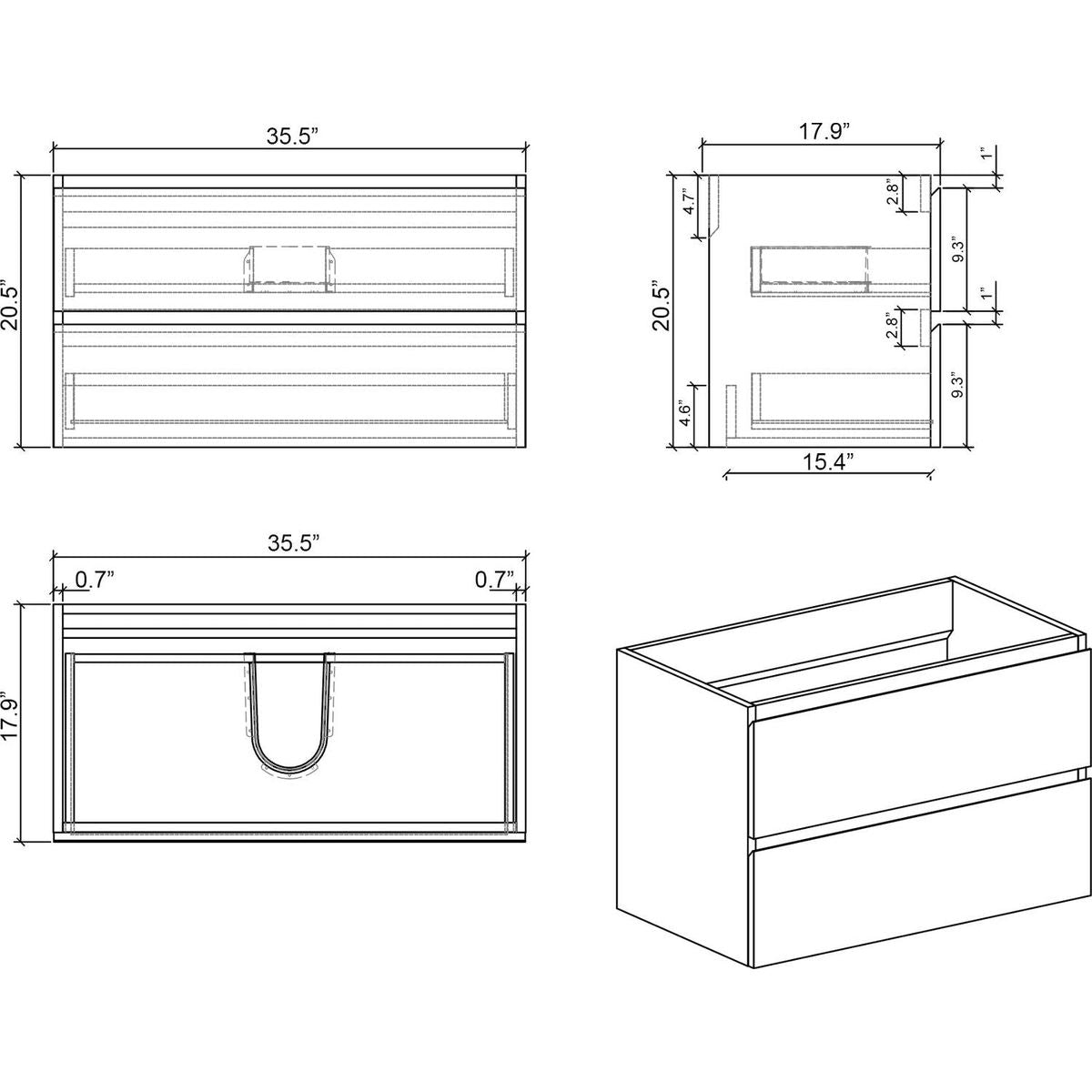 35.5”
20.5”

17.9”
1”
4.7”
2.8”
9.3”
20.5”
1”
2.8”
9.3”
4.6”
15.4”

35.5”
0.7”
0.7”
17.9”