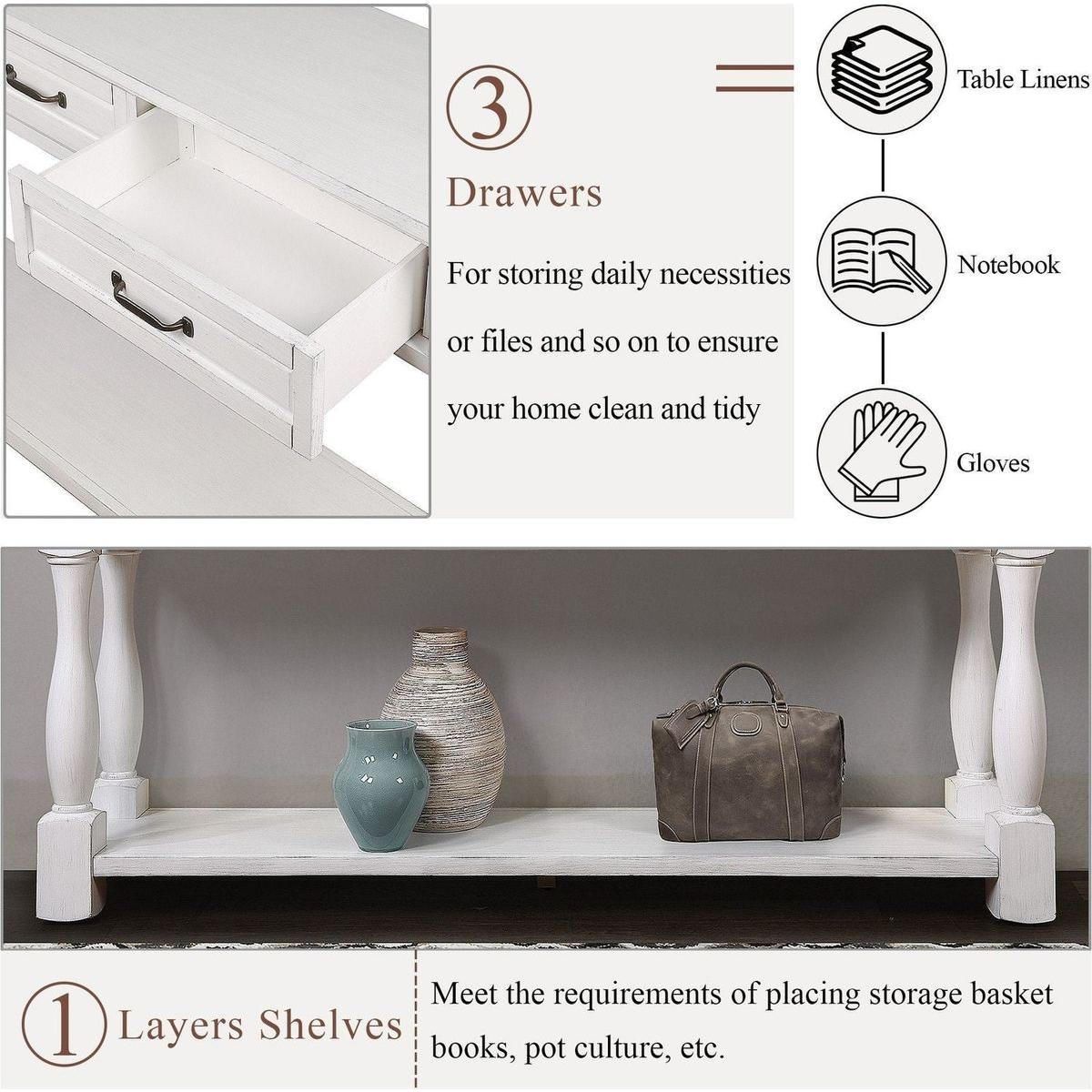 3

Drawers

For storing daily necessities or files and so on to ensure your home clean and tidy

Table Linens

Notebook

Gloves

1 Layers Shelves

Meet the requirements of placing storage basket books, pot culture, etc.