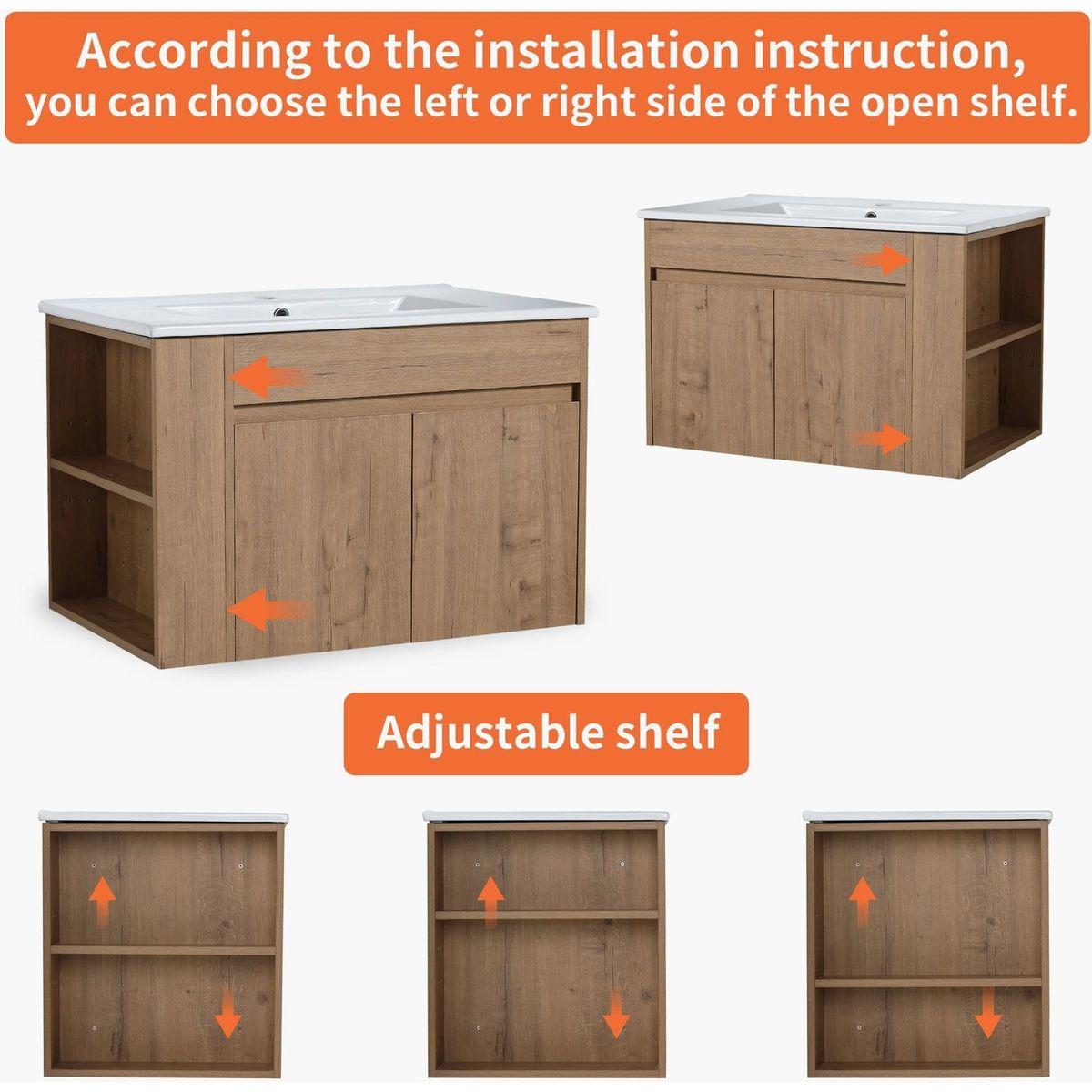 According to the installation instruction, you can choose the left or right side of the open shelf.

Adjustable shelf