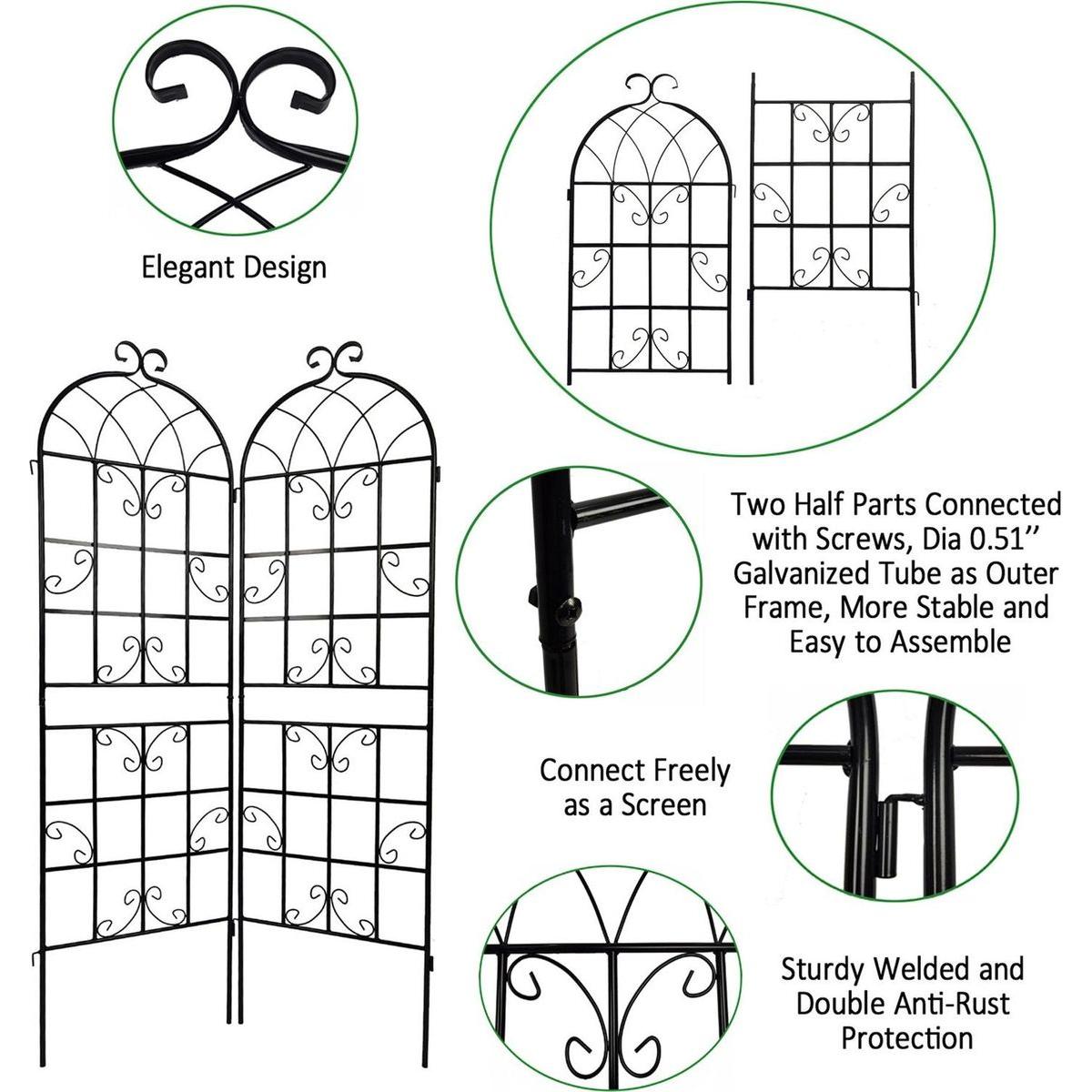 Elegant Design

Two Half Parts Connected with Screws, Dia 0.51'' Galvanized Tube as Outer Frame, More Stable and Easy to Assemble

Connect Freely as a Screen

Sturdy Welded and Double Anti-Rust Protection