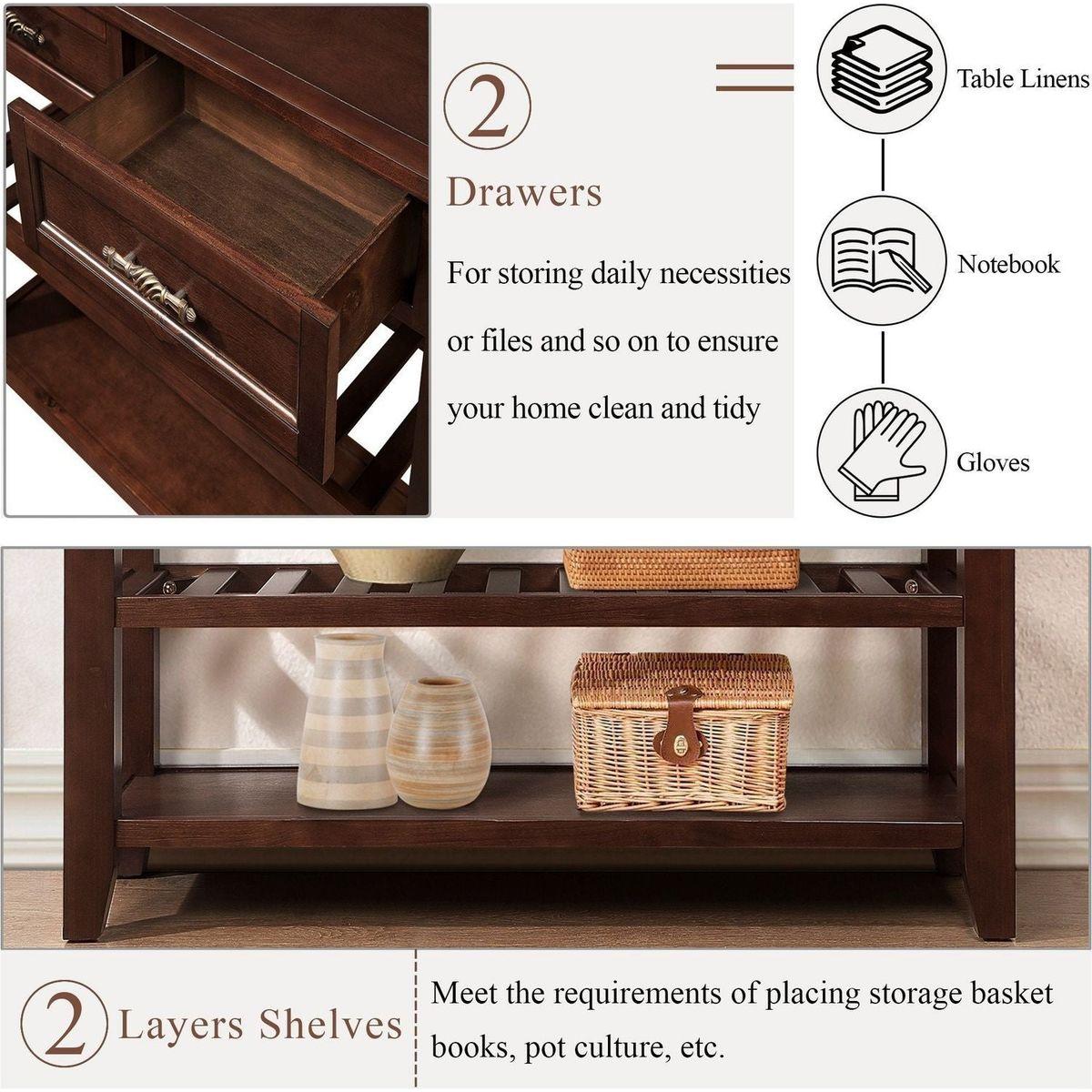 2

Drawers

For storing daily necessities or files and so on to ensure your home clean and tidy

Table Linens

Notebook

Gloves

2 Layers Shelves

Meet the requirements of placing storage basket books, pot culture, etc.