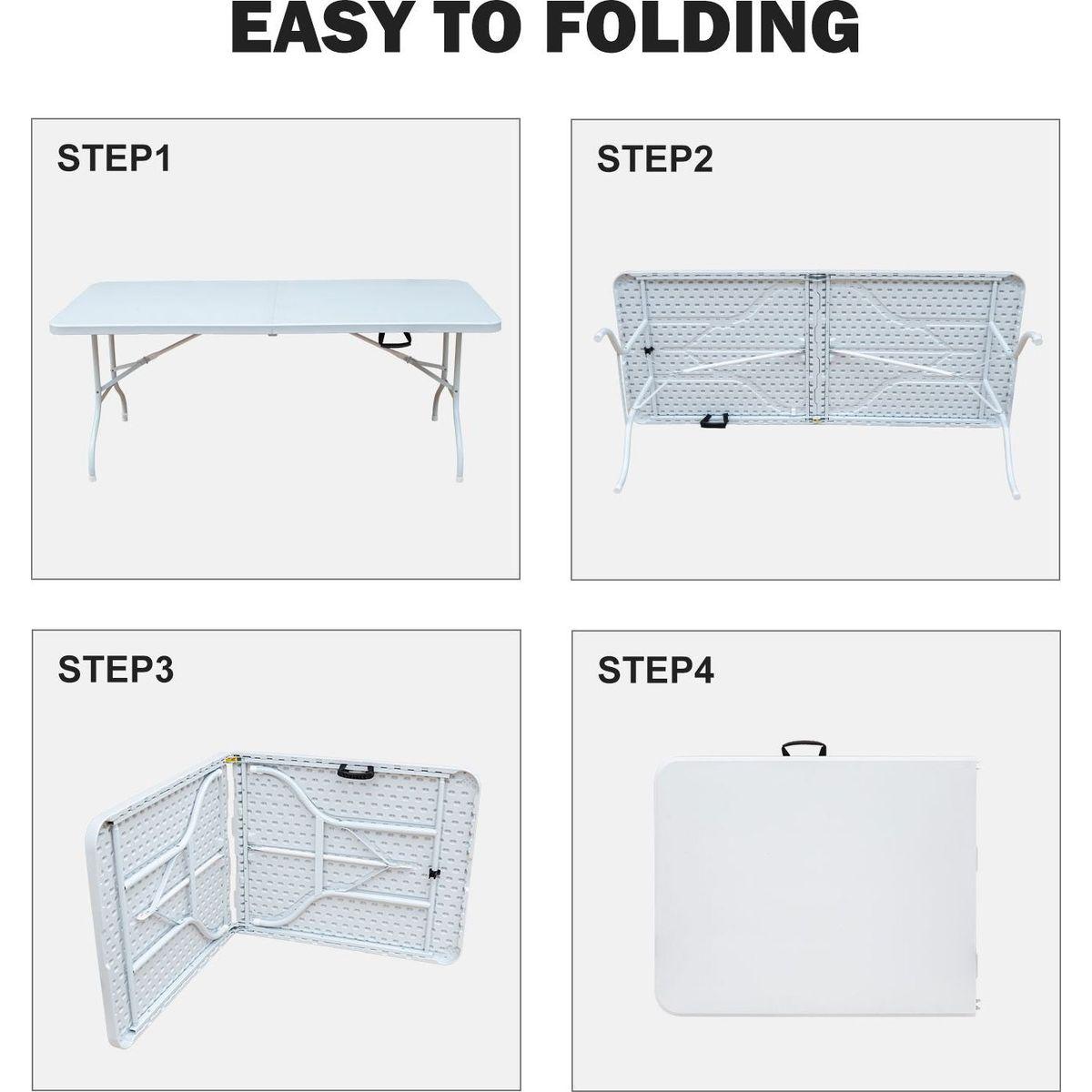 EASY TO FOLDING

STEP1

STEP2

STEP3

STEP4