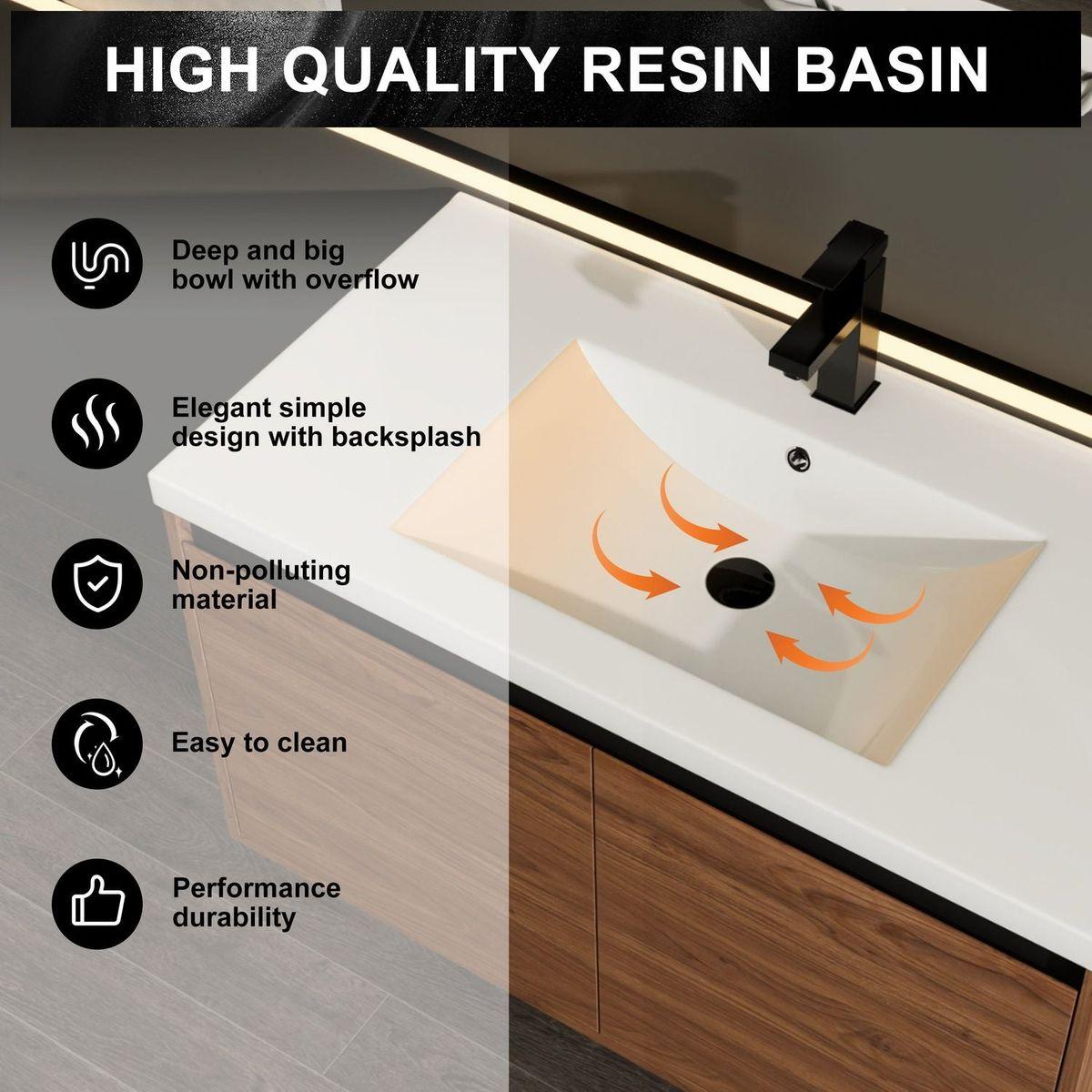 HIGH QUALITY RESIN BASIN

Deep and big bowl with overflow

Elegant simple design with backsplash

Non-polluting material

Easy to clean

Performance durability