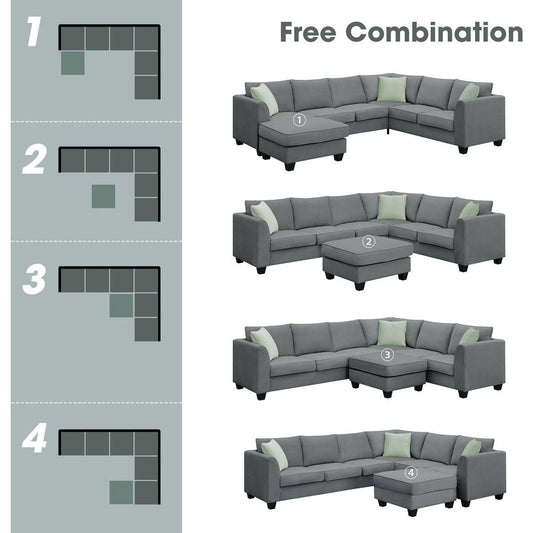 1

2

3

4

Free Combination

①

②

③

④