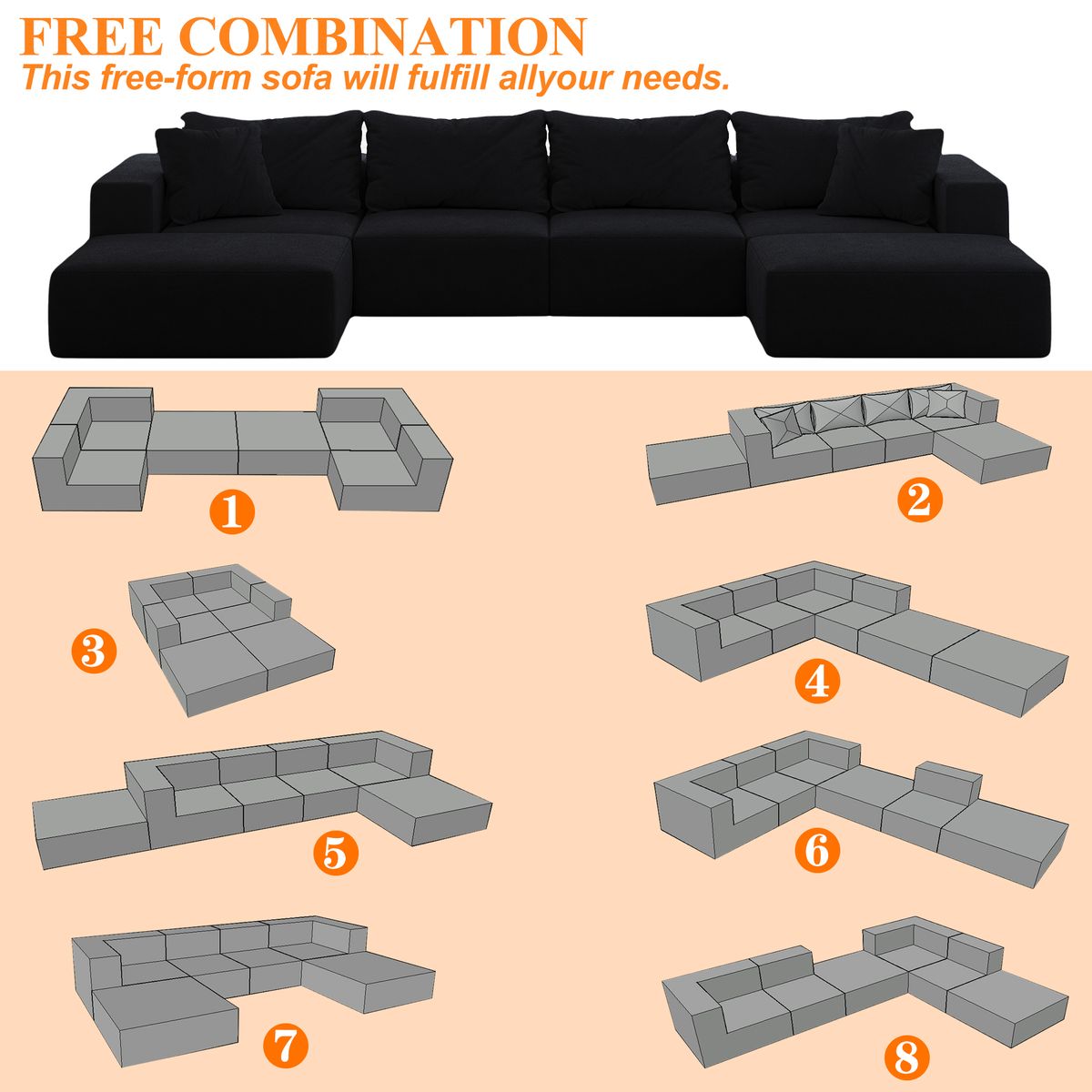 FREE COMBINATION
This free-form sofa will fulfill allyour needs.

1
2
3
4
5
6
7
8