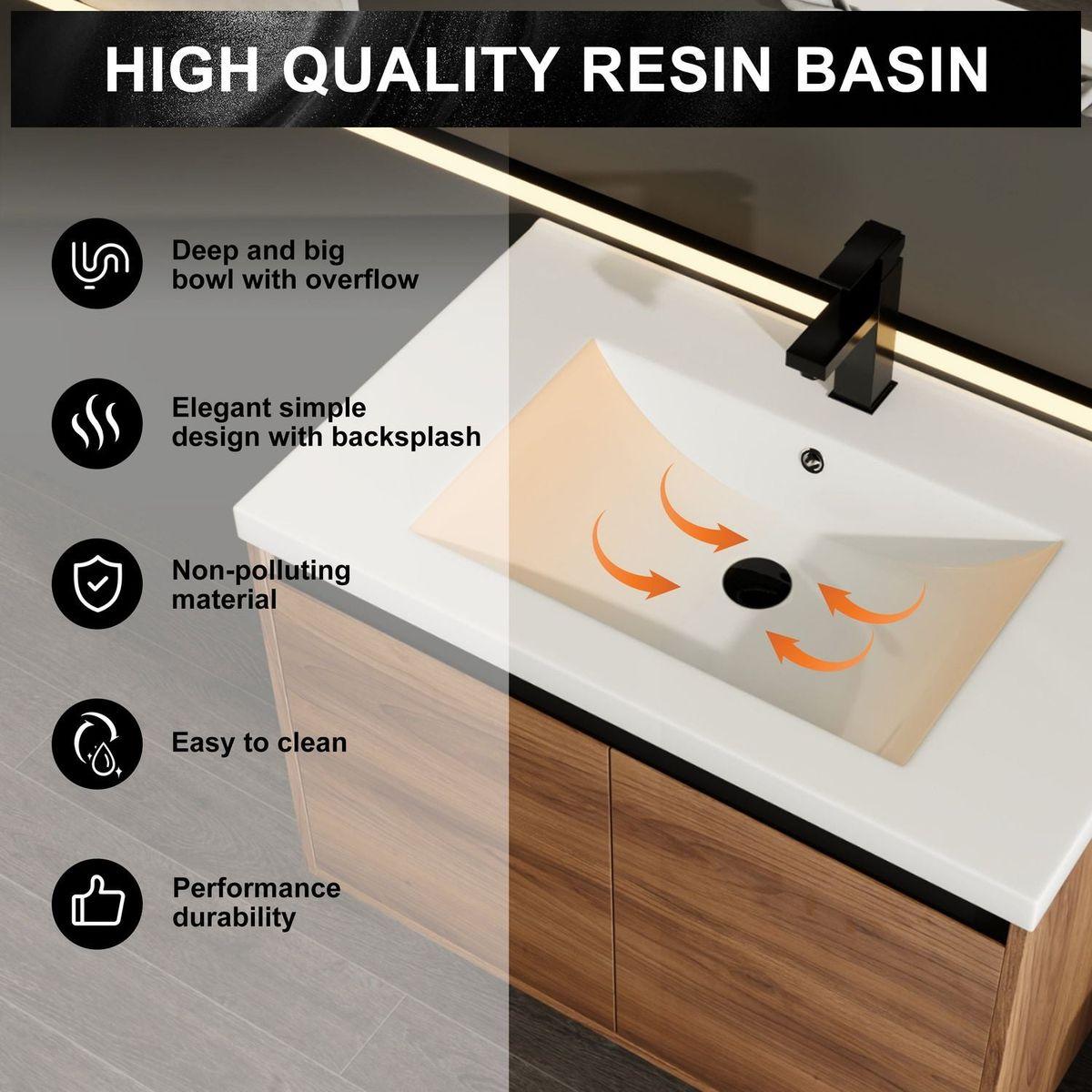 HIGH QUALITY RESIN BASIN

Deep and big bowl with overflow

Elegant simple design with backsplash

Non-polluting material

Easy to clean

Performance durability