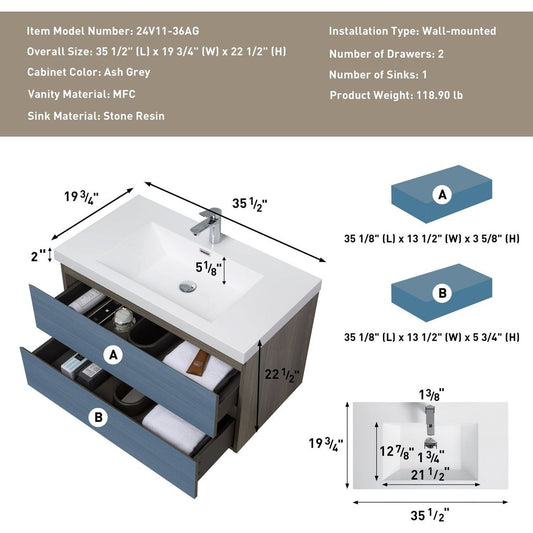 Item Model Number: 24V11-36AG
Overall Size: 35 1/2" (L) x 19 3/4" (W) x 22 1/2" (H)
Cabinet Color: Ash Grey
Vanity Material: MFC
Sink Material: Stone Resin

Installation Type: Wall-mounted
Number of Drawers: 2
Number of Sinks: 1
Product Weight: 118.90 lb

19 3/4"
35 1/2"
2"
5 1/8"
A
B
22 1/2"

A
35 1/8" (L) x 13 1/2" (W) x 3 5/8" (H)

B
35 1/8" (L) x 13 1/2" (W) x 5 3/4" (H)

1 3/8"
19 3/4"
12 7/8"
1 3/4"
21 1/2"
35 1/2"