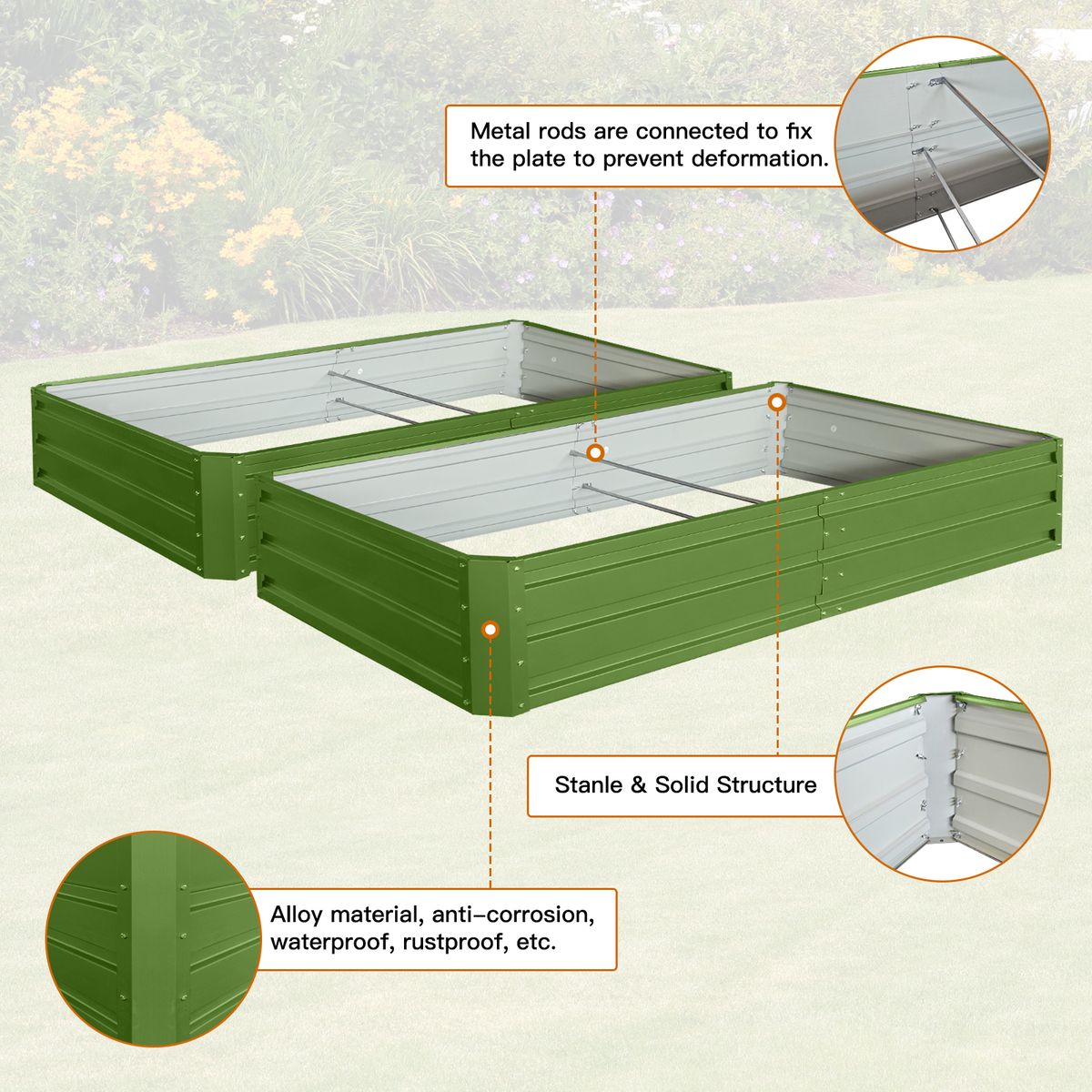 Metal rods are connected to fix the plate to prevent deformation.

Stanle & Solid Structure

Alloy material, anti-corrosion, waterproof, rustproof, etc.