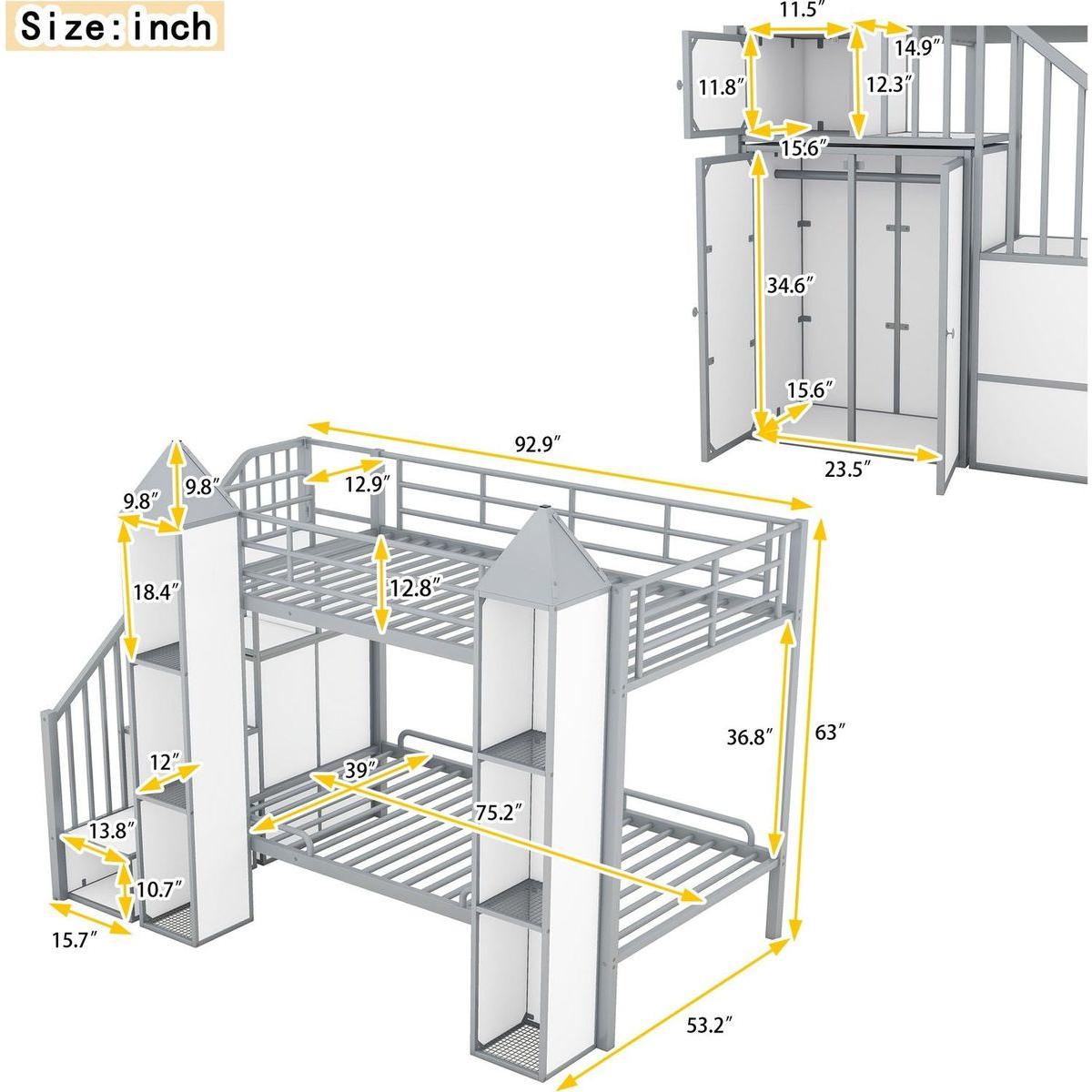 Size:inch

11.5″
14.9″
11.8″
12.3″
15.6″
34.6″
15.6″
23.5″

92.9″
9.8″
9.8″
12.9″
18.4″
12.8″
36.8″
63″
12″
39″
75.2″
13.8″
10.7″
15.7″
53.2″