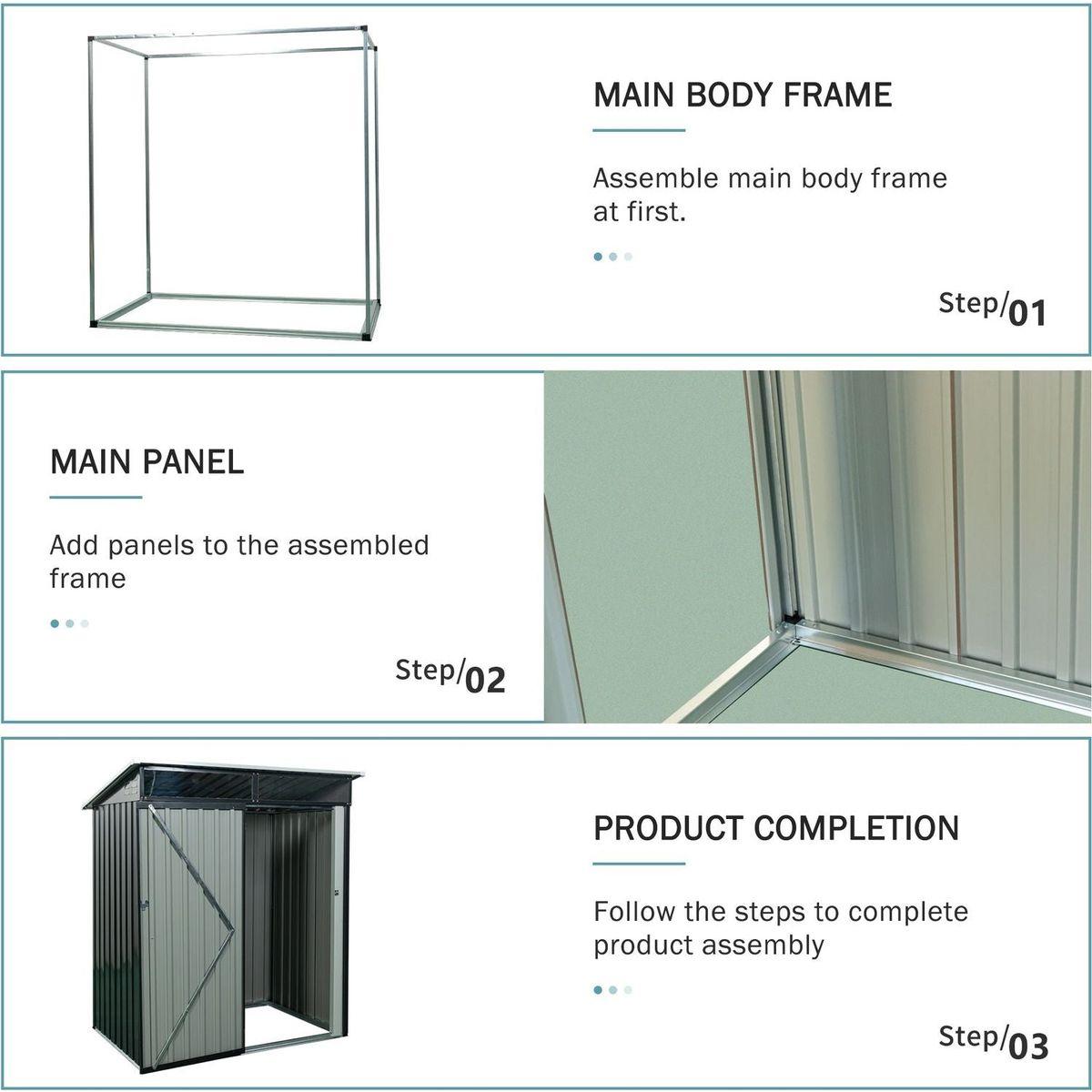 MAIN BODY FRAME

Assemble main body frame at first.

Step/01

MAIN PANEL

Add panels to the assembled frame

Step/02

PRODUCT COMPLETION

Follow the steps to complete product assembly

Step/03