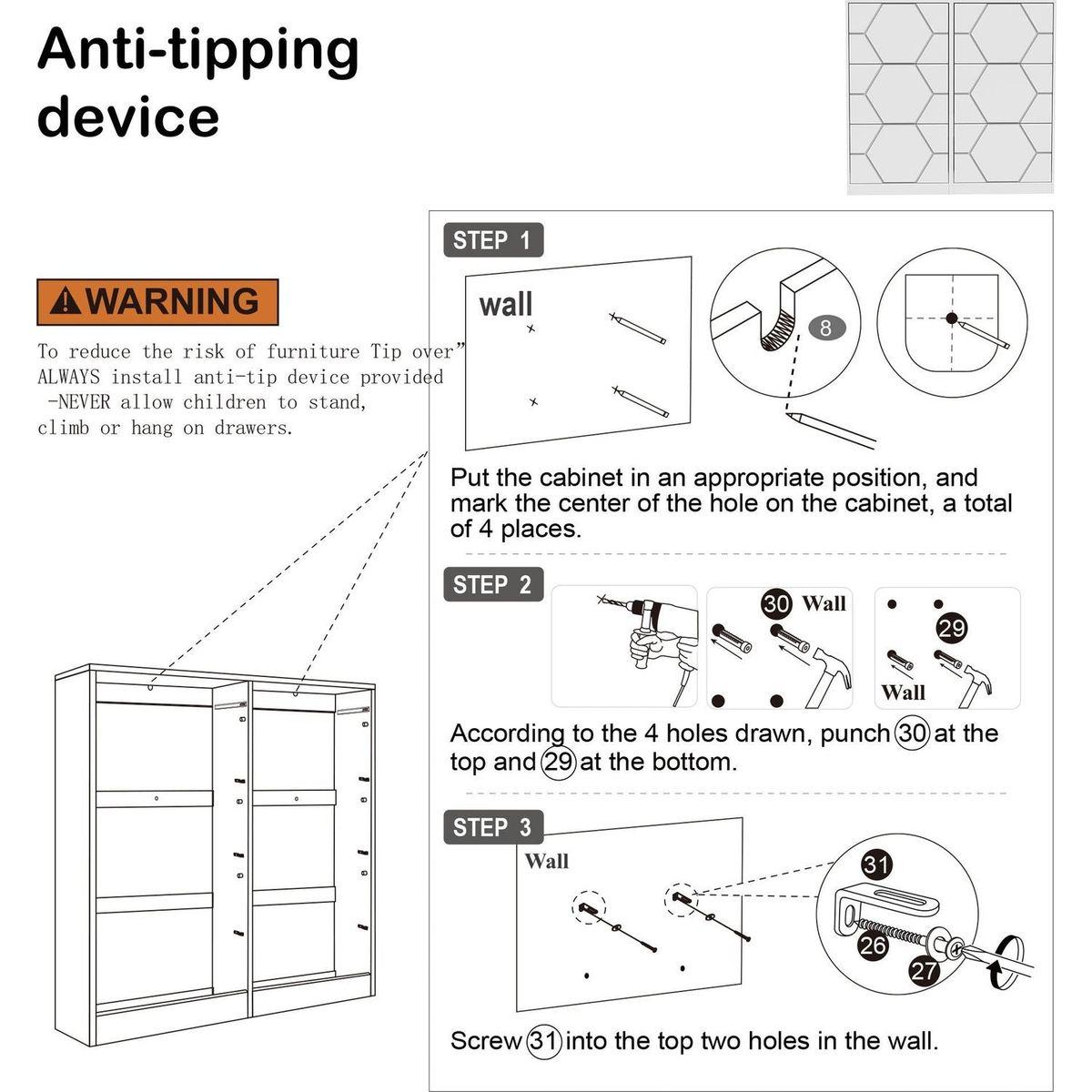 Anti-tipping device

WARNING

To reduce the risk of furniture Tip over" ALWAYS install anti-tip device provided -NEVER allow children to stand, climb or hang on drawers.

STEP 1

wall

8

Put the cabinet in an appropriate position, and mark the center of the hole on the cabinet, a total of 4 places.

STEP 2

30 Wall

29

Wall

According to the 4 holes drawn, punch 30 at the top and 29 at the bottom.

STEP 3

Wall

31

26

27

Screw 31 into the top two holes in the wall.